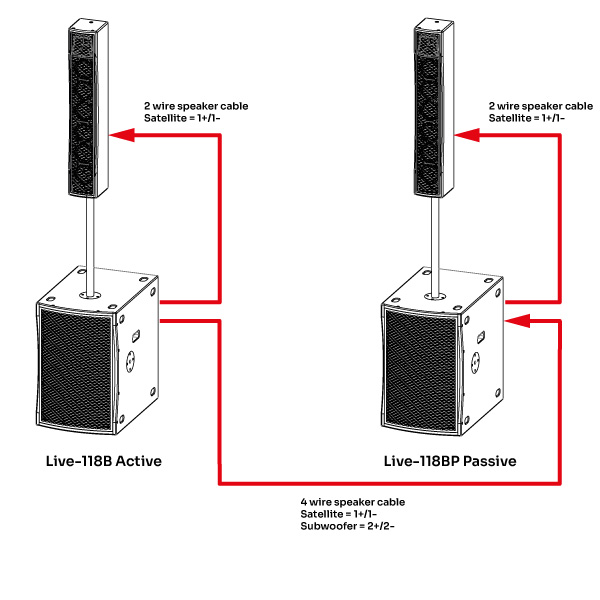 2 wire speaker cable
Satellite = 1+/1-

2 wire speaker cable
Satellite = 1+/1-

Live-118B Active

Live-118BP Passive

4 wire speaker cable
Satellite = 1+/1-
Subwoofer = 2+/2-