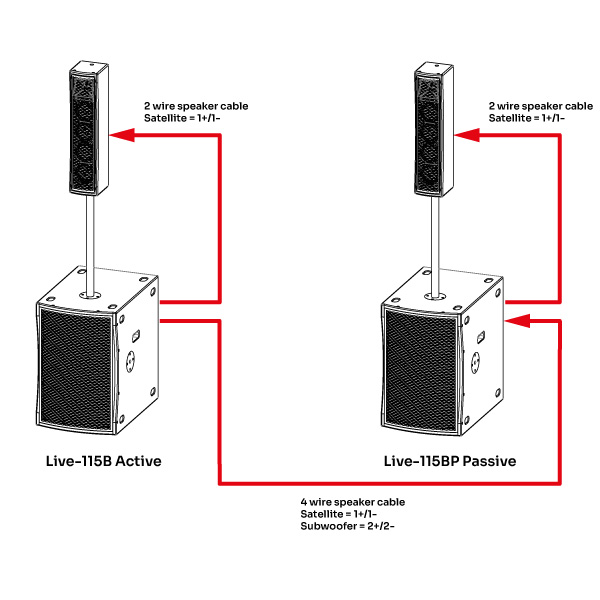 2 wire speaker cable
Satellite = 1+/1-

2 wire speaker cable
Satellite = 1+/1-

Live-115B Active

Live-115BP Passive

4 wire speaker cable
Satellite = 1+/1-
Subwoofer = 2+/2-